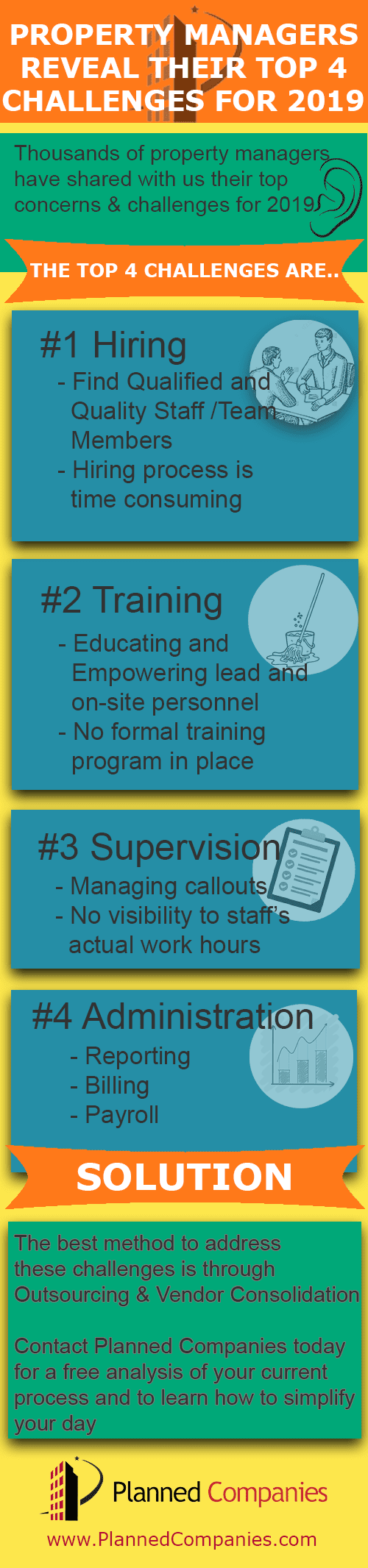 PROPERTY MANAGERS REVEAL THEIR TOP 4 CHALLENGES FOR 2019

Thousands of property managers have shared with us their top concerns & challenges for 2019

THE TOP 4 CHALLENGES ARE..

#1 Hiring
- Find Qualified and Quality Staff /Team Members
- Hiring process is time consuming

#2 Training
- Educating and Empowering lead and on-site personnel
- No formal training program in place

#3 Supervision
- Managing callouts
- No visibility to staff's actual work hours

#4 Administration
- Reporting
- Billing
- Payroll

SOLUTION

The best method to address these challenges is through Outsourcing & Vendor Consolidation

Contact Planned Companies today for a free analysis of your current process and to learn how to simplify your day

Planned Companies

www.PlannedCompanies.com